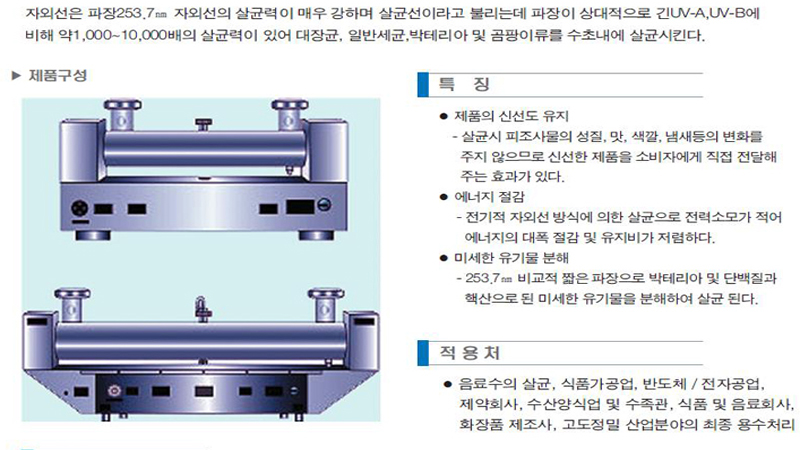 자외선은 파장253.7㎚ 자외선의 살균력이 매우 강하며 살균선이라고 불리는데 파장이 상대적으로 긴UV-A,UV-B에 비해 약1,000~10,000배의 살균력이 있어 대장균, 일반세균,박테리아 및 곰팡이류를 수초내에 살균시킨다.

▶ 제품구성

특 징

● 제품의 신선도 유지
- 살균시 피조사물의 성질, 맛, 색깔, 냄새등의 변화를 주지 않으므로 신선한 제품을 소비자에게 직접 전달해 주는 효과가 있다.

● 에너지 절감
- 전기적 자외선 방식에 의한 살균으로 전력소모가 적어 에너지의 대폭 절감 및 유지비가 저렴하다.

● 미세한 유기물 분해
- 253.7㎚ 비교적 짧은 파장으로 박테리아 및 단백질과 핵산으로 된 미세한 유기물을 분해하여 살균 된다.

적 용 처

● 음료수의 살균, 식품가공업, 반도체 / 전자공업, 제약회사, 수산양식업 및 수족관, 식품 및 음료회사, 화장품 제조사, 고도정밀 산업분야의 최종 용수처리